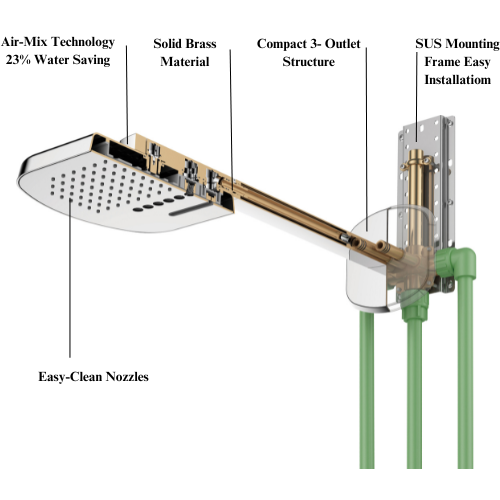 Air-Mix Technology
23% Water Saving

Solid Brass
Material

Compact 3- Outlet
Structure

SUS Mounting
Frame Easy
Installatiom

Easy-Clean Nozzles